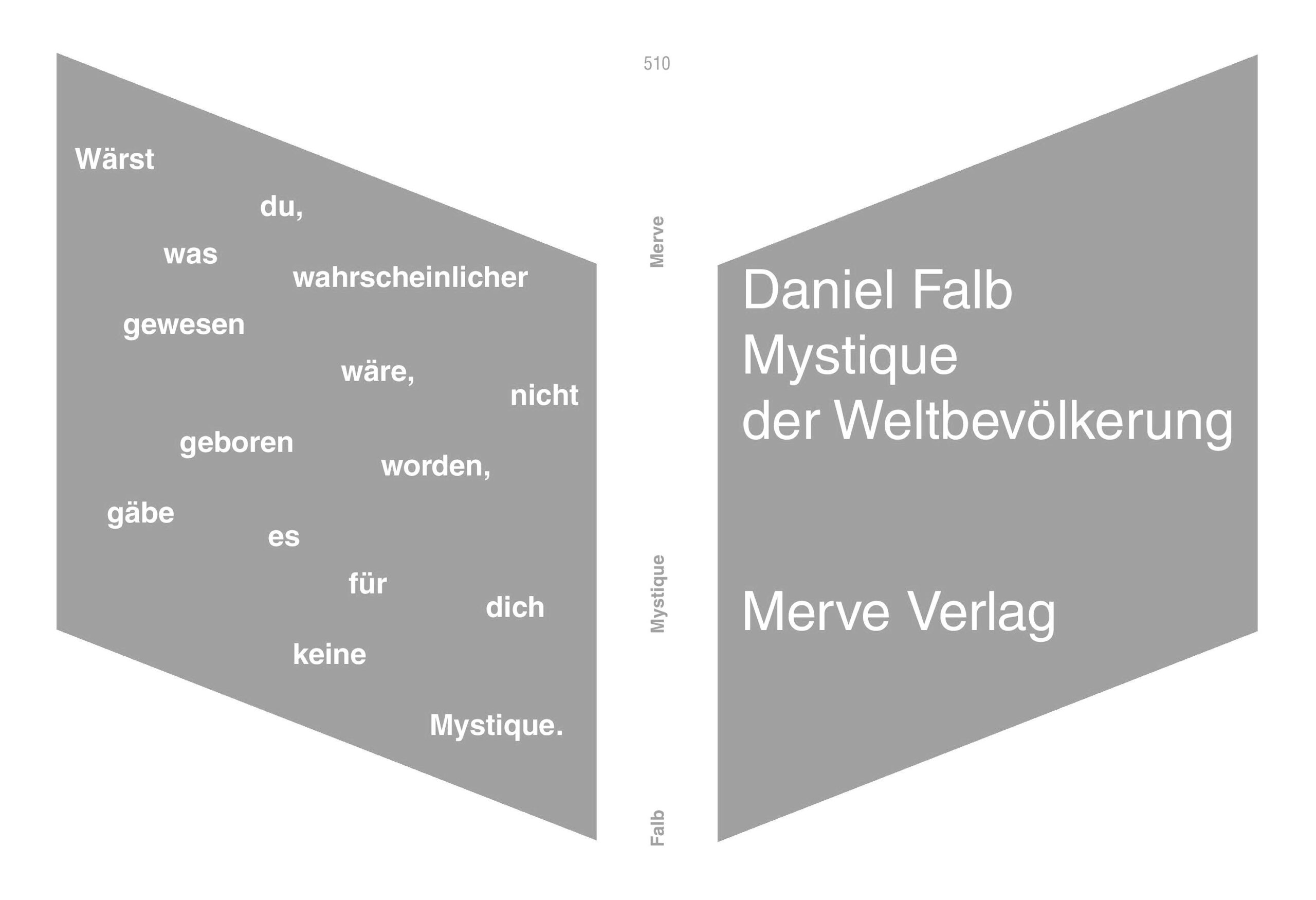 Wärst
du,
was
wahrscheinlicher
gewesen
wäre,
nicht
geboren
worden,
gäbe
es
für
dich
keine
Mystique.

510

Merve

Mystique

Falb

Daniel Falb
Mystique
der Weltbevölkerung

Merve Verlag